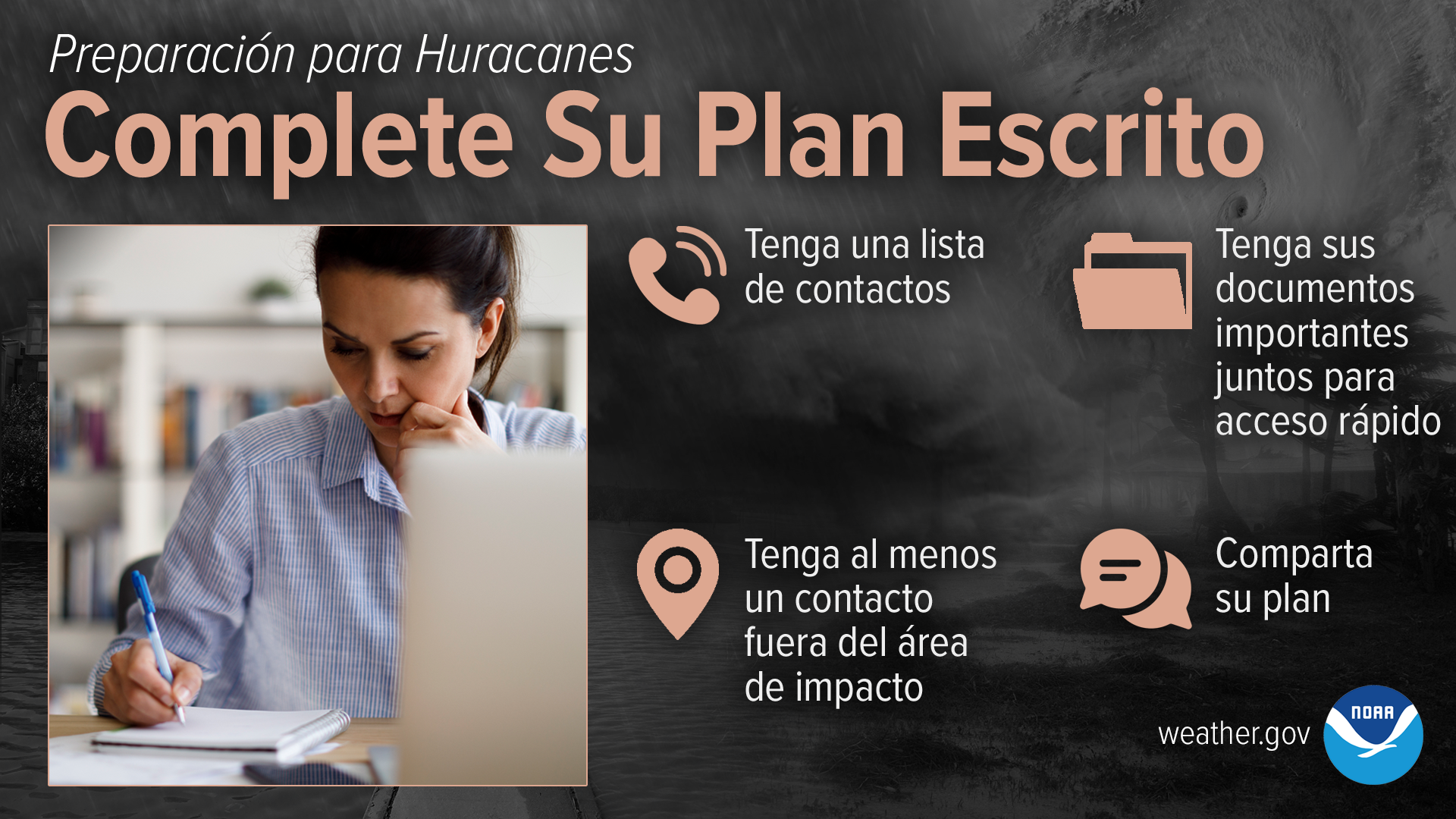 Preparación para Huracanes
Complete Su Plan Escrito

Tenga una lista de contactos

Tenga sus documentos importantes juntos para acceso rápido

Tenga al menos un contacto fuera del área de impacto

Comparta su plan

weather.gov

NOAA