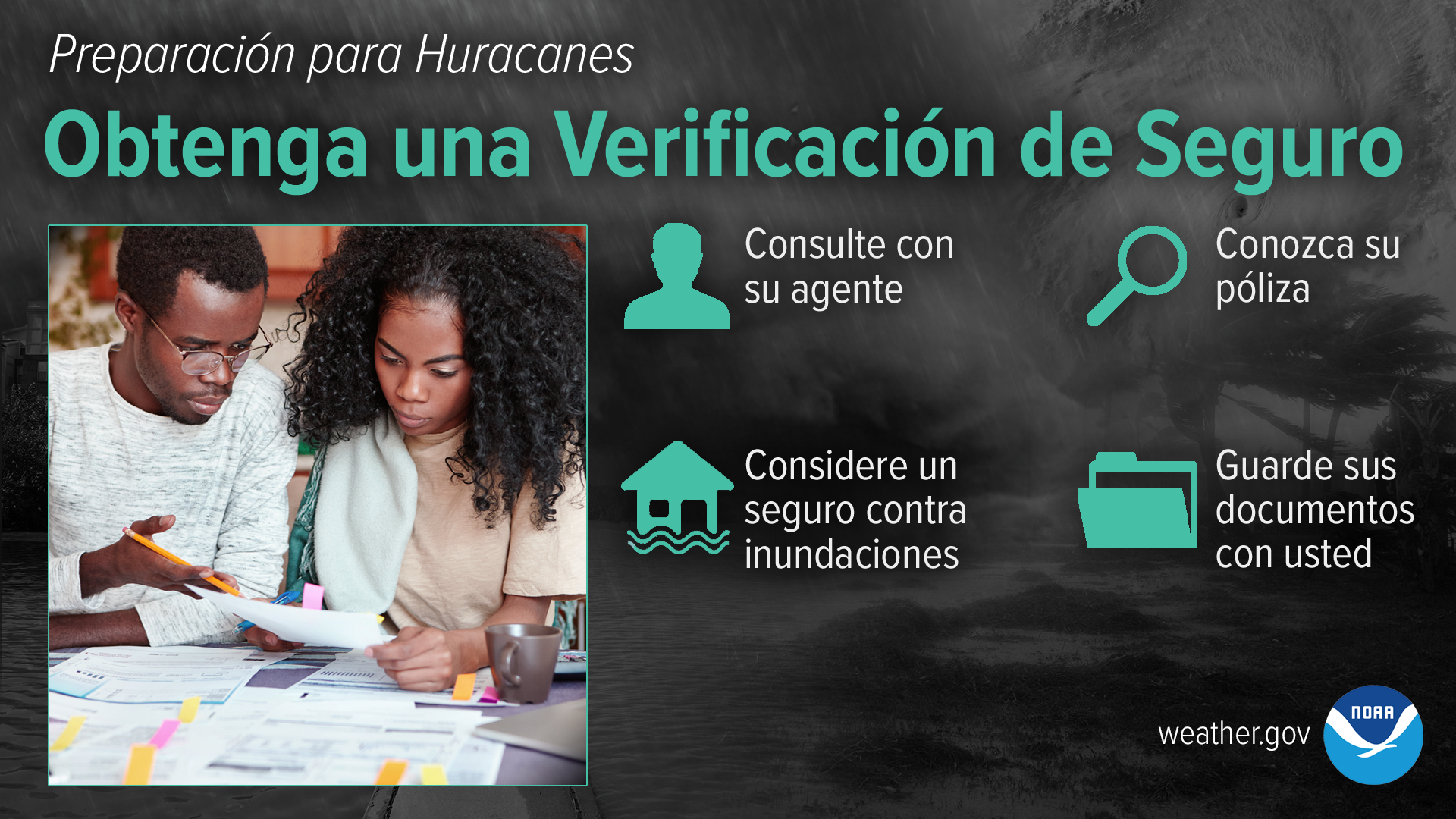 Preparación para Huracanes

Obtenga una Verificación de Seguro

Consulte con su agente

Conozca su póliza

Considere un seguro contra inundaciones

Guarde sus documentos con usted

weather.gov

NOAA