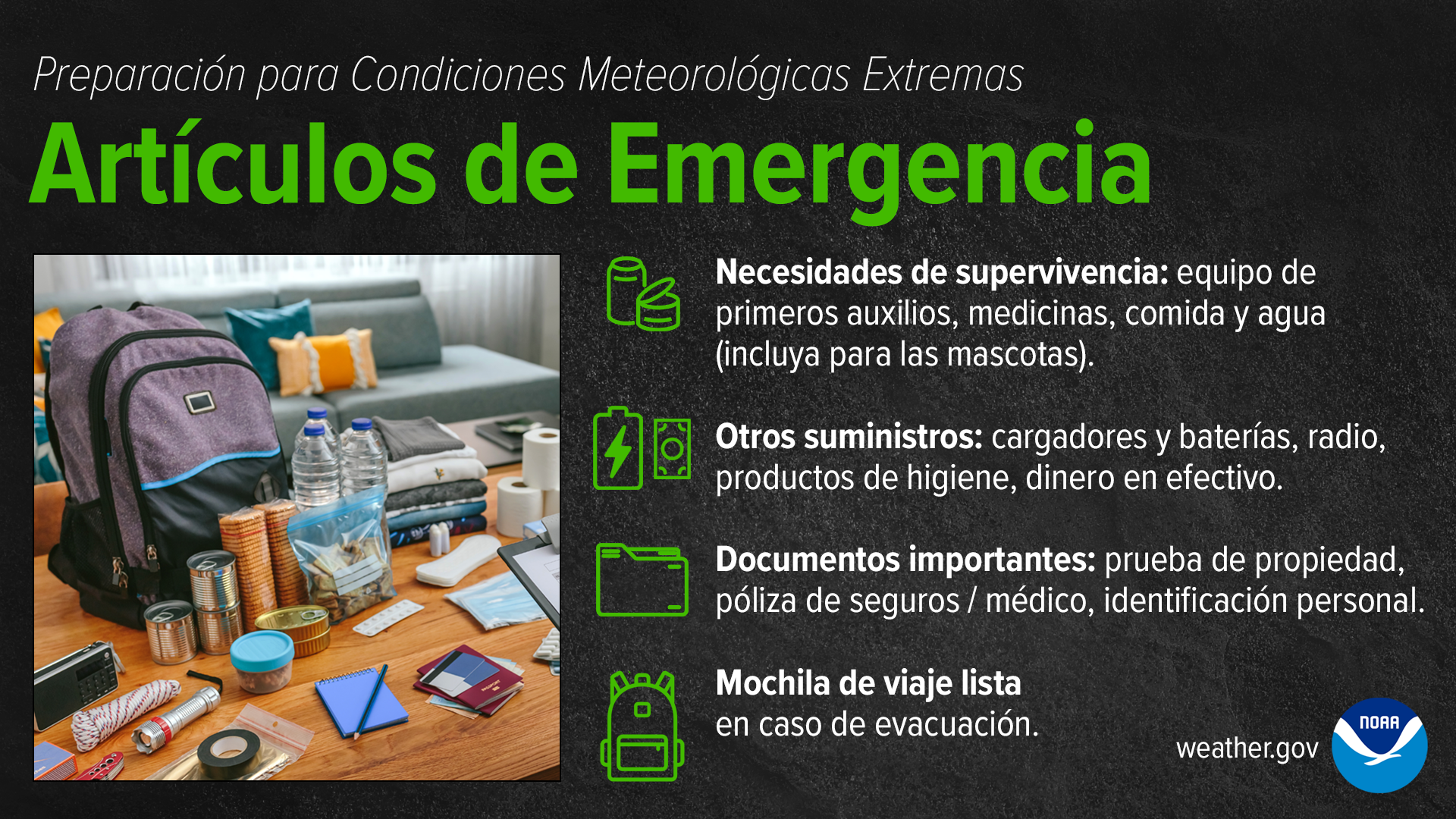 Preparación para Condiciones Meteorológicas Extremas

Artículos de Emergencia

Necesidades de supervivencia: equipo de primeros auxilios, medicinas, comida y agua (incluya para las mascotas).

Otros suministros: cargadores y baterías, radio, productos de higiene, dinero en efectivo.

Documentos importantes: prueba de propiedad, póliza de seguros / médico, identificación personal.

Mochila de viaje lista en caso de evacuación.

weather.gov

NOAA