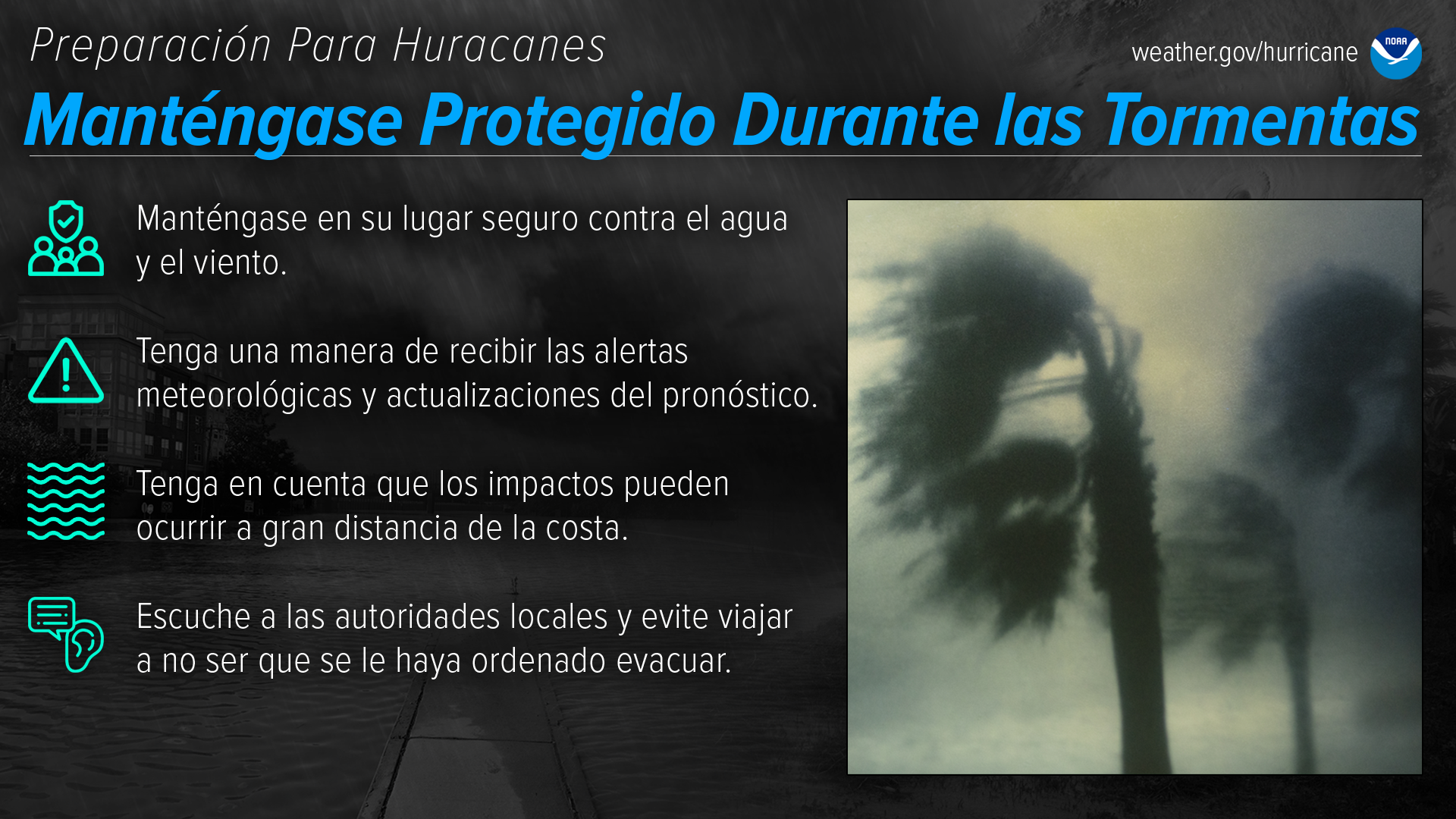 Preparación Para Huracanes

weather.gov/hurricane

NOAA

Manténgase Protegido Durante las Tormentas

Manténgase en su lugar seguro contra el agua y el viento.

Tenga una manera de recibir las alertas meteorológicas y actualizaciones del pronóstico.

Tenga en cuenta que los impactos pueden ocurrir a gran distancia de la costa.

Escuche a las autoridades locales y evite viajar a no ser que se le haya ordenado evacuar.